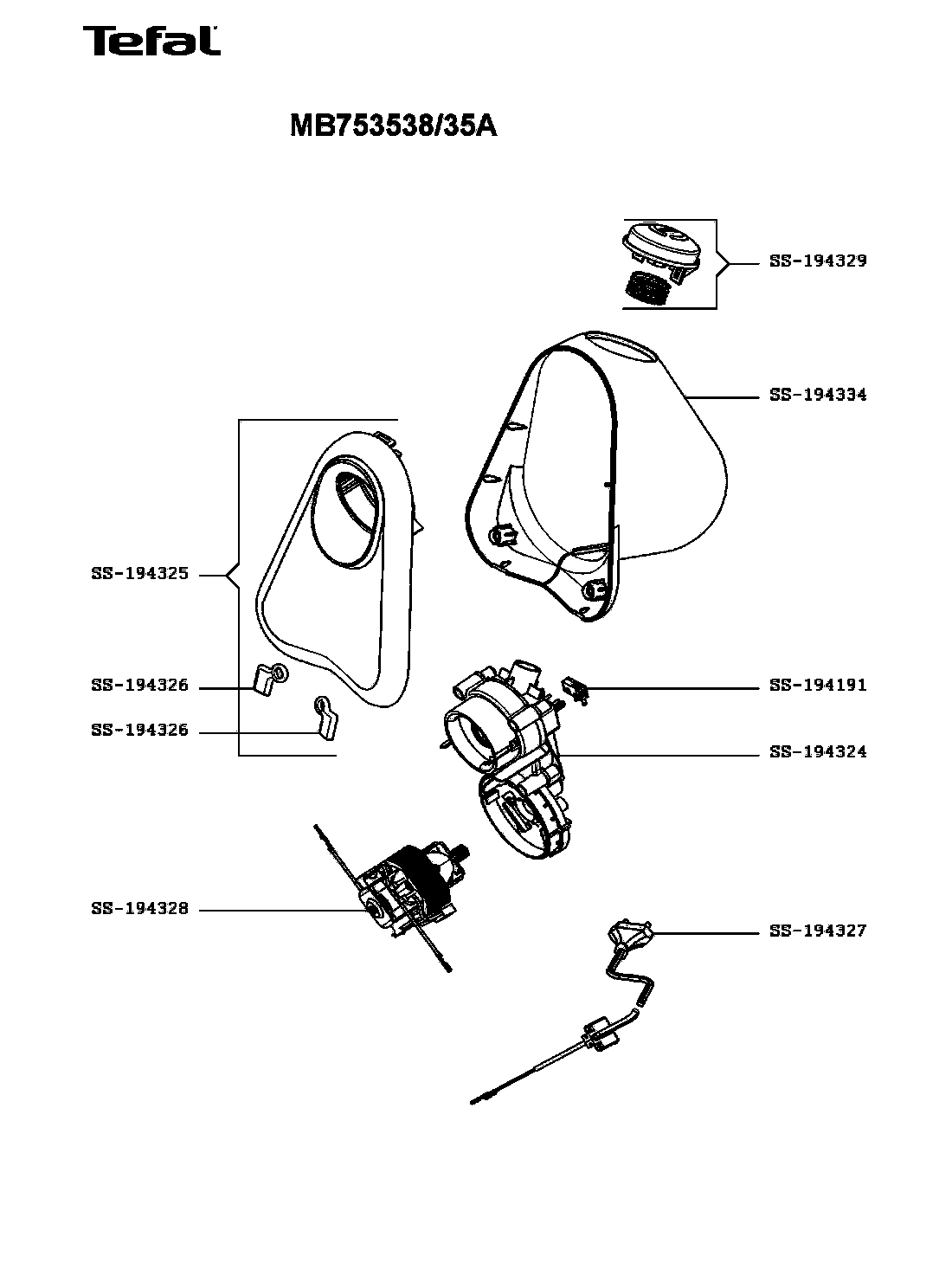 Tefal

MB753538/35A

SS-194329

SS-194334

SS-194325

SS-194326

SS-194326

SS-194191

SS-194324

SS-194328

SS-194327